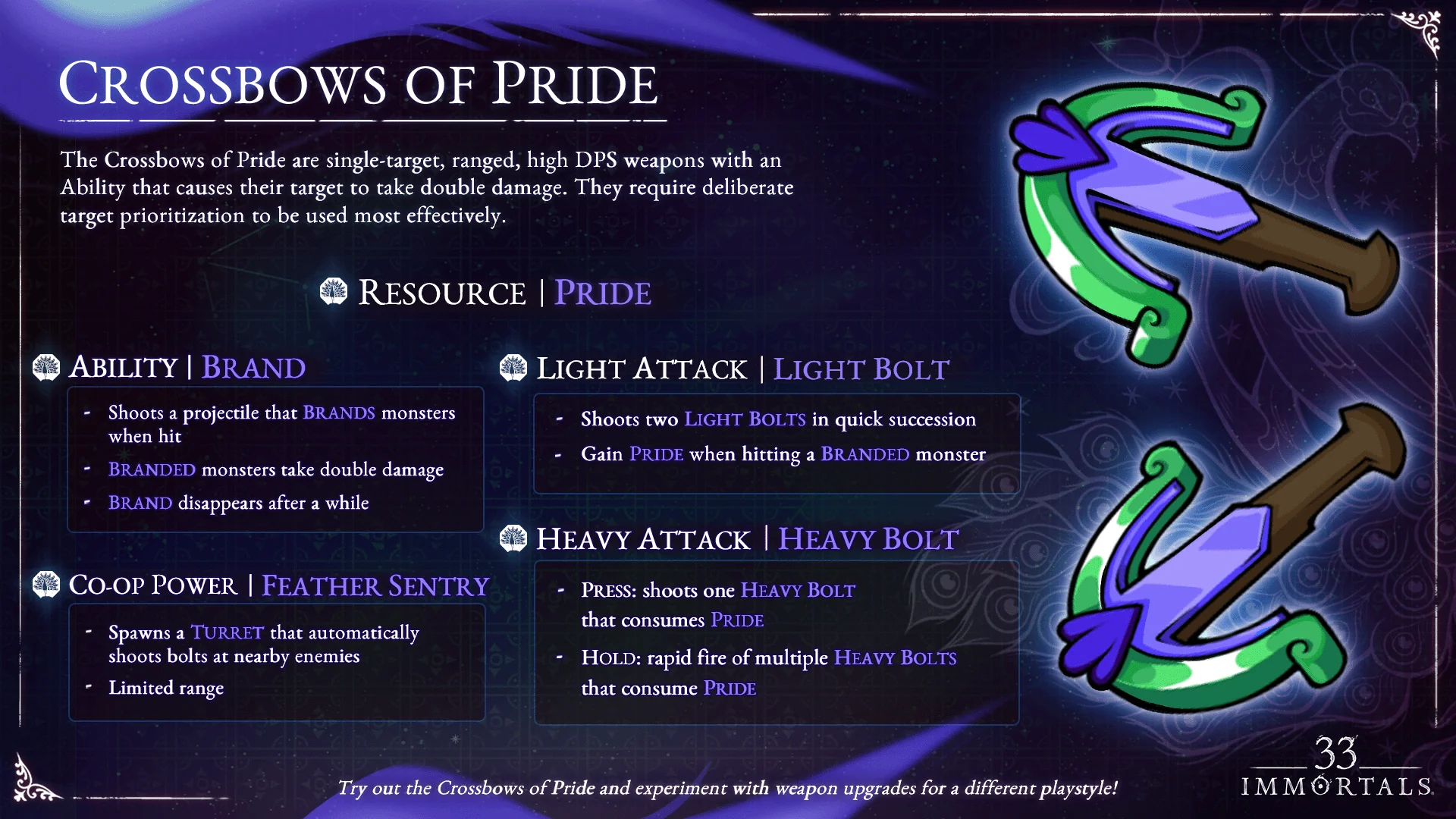 CROSSBOWS OF PRIDE

The Crossbows of Pride are single-target, ranged, high DPS weapons with an Ability that causes their target to take double damage. They require deliberate target prioritization to be used most effectively.

RESOURCE | PRIDE

ABILITY | BRAND

- Shoots a projectile that BRANDS monsters when hit
- BRANDED monsters take double damage
- BRAND disappears after a while

CO-OP POWER | FEATHER SENTRY

- Spawns a TURRET that automatically shoots bolts at nearby enemies
- Limited range

LIGHT ATTACK | LIGHT BOLT

- Shoots two LIGHT BOLTS in quick succession
- Gain PRIDE when hitting a BRANDED monster

HEAVY ATTACK | HEAVY BOLT

- PRESS: shoots one HEAVY BOLT that consumes PRIDE
- HOLD: rapid fire of multiple HEAVY BOLTS that consume PRIDE

Try out the Crossbows of Pride and experiment with weapon upgrades for a different playstyle!

33 IMMORTALS