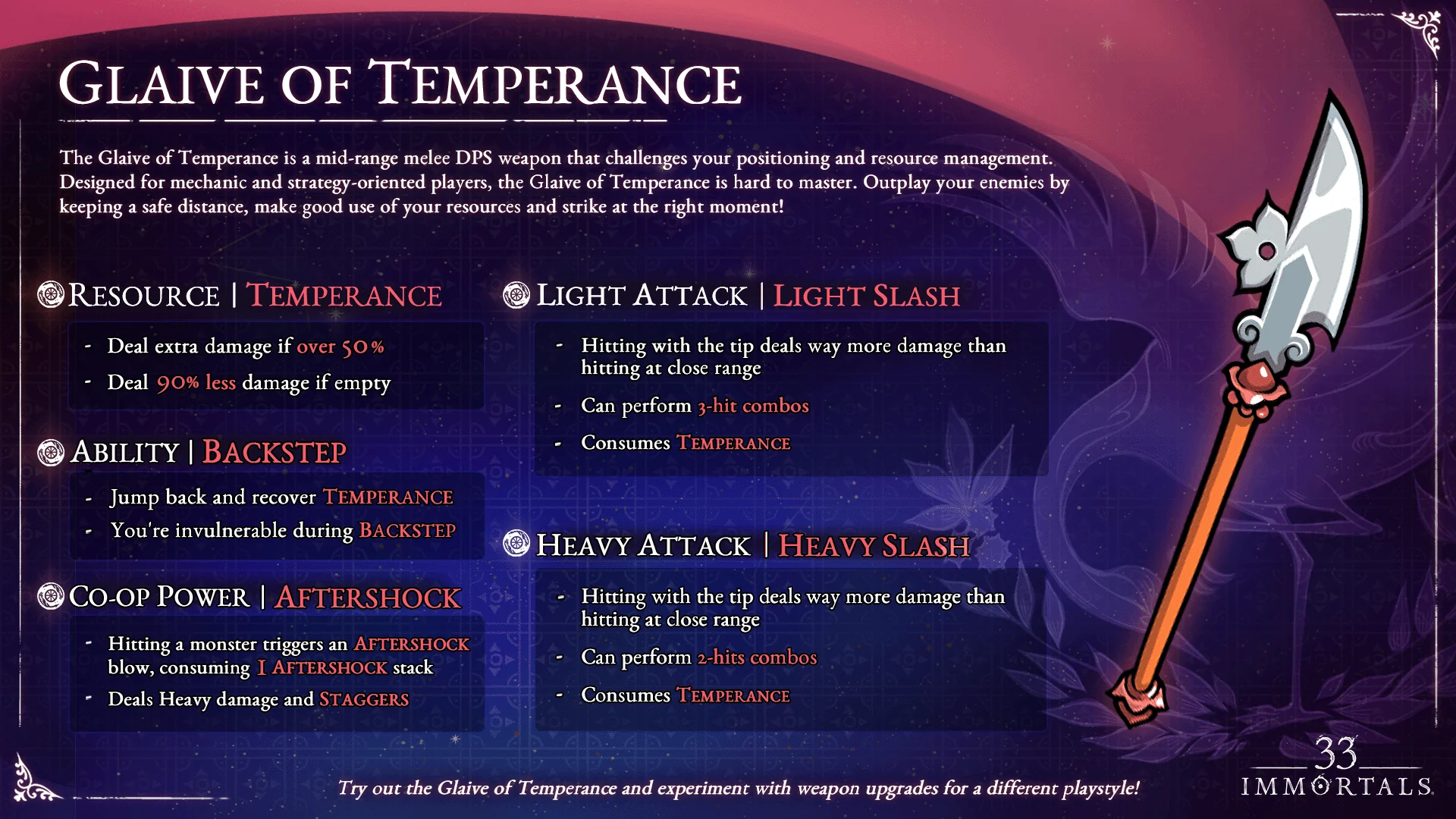 GLAIVE OF TEMPERANCE

The Glaive of Temperance is a mid-range melee DPS weapon that challenges your positioning and resource management. Designed for mechanic and strategy-oriented players, the Glaive of Temperance is hard to master. Outplay your enemies by keeping a safe distance, make good use of your resources and strike at the right moment!

RESOURCE | TEMPERANCE

- Deal extra damage if over 50%
- Deal 90% less damage if empty

ABILITY | BACKSTEP

- Jump back and recover TEMPERANCE
- You're invulnerable during BACKSTEP

CO-OP POWER | AFTERSHOCK

- Hitting a monster triggers an AFTERSHOCK blow, consuming 1 AFTERSHOCK stack
- Deals Heavy damage and STAGGERS

LIGHT ATTACK | LIGHT SLASH

- Hitting with the tip deals way more damage than hitting at close range
- Can perform 3-hit combos
- Consumes TEMPERANCE

HEAVY ATTACK | HEAVY SLASH

- Hitting with the tip deals way more damage than hitting at close range
- Can perform 2-hits combos
- Consumes TEMPERANCE

Try out the Glaive of Temperance and experiment with weapon upgrades for a different playstyle!

33 IMMORTALS